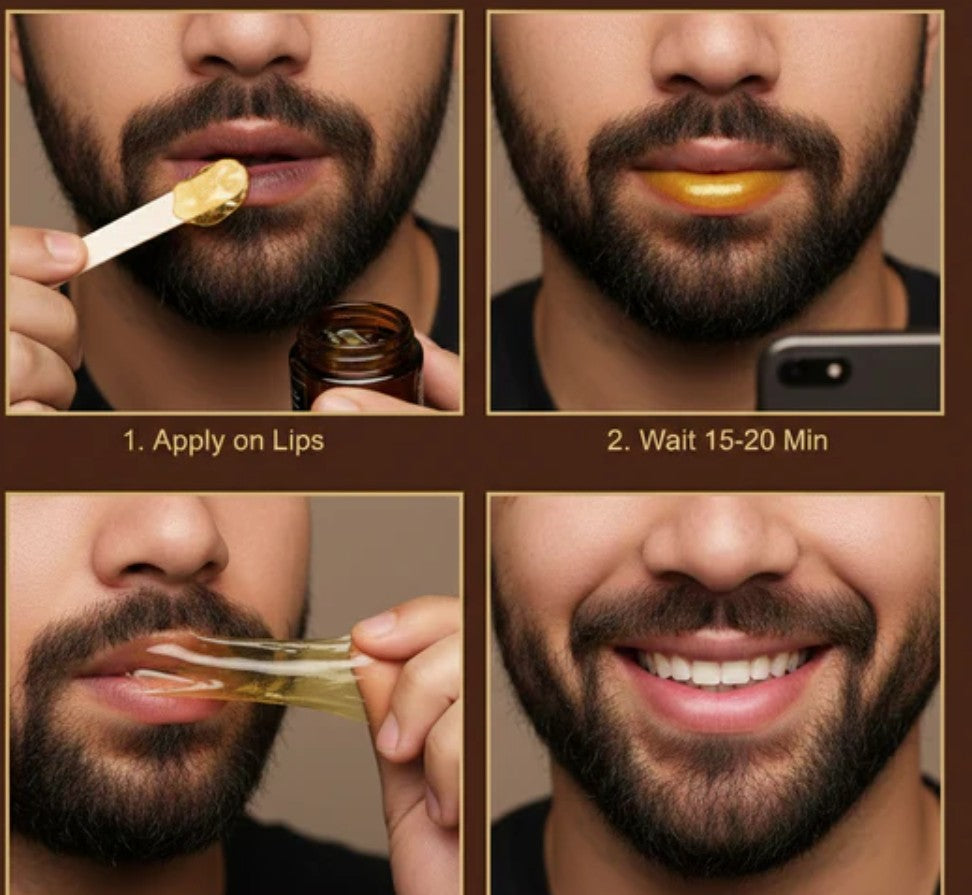 1. Apply on Lips

2. Wait 15-20 Min